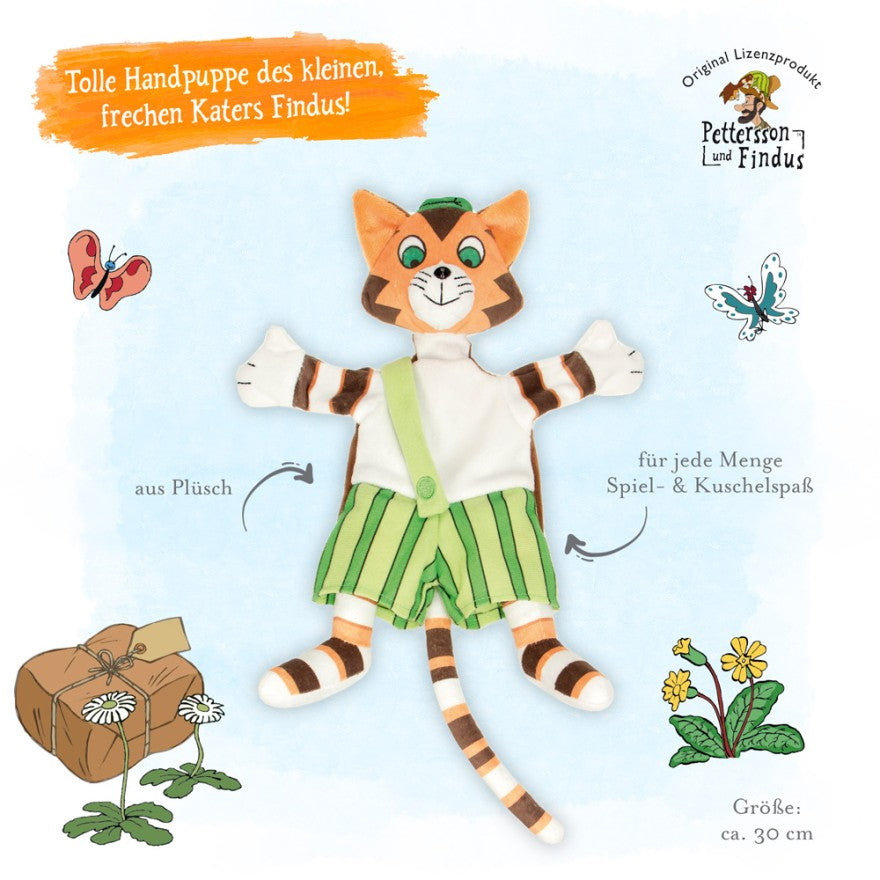 Tolle Handpuppe des kleinen, frechen Katers Findus!

Original Lizenzprodukt

Pettersson und Findus

aus Plüsch

für jede Menge Spiel- & Kuschelspaß

Größe: ca. 30 cm